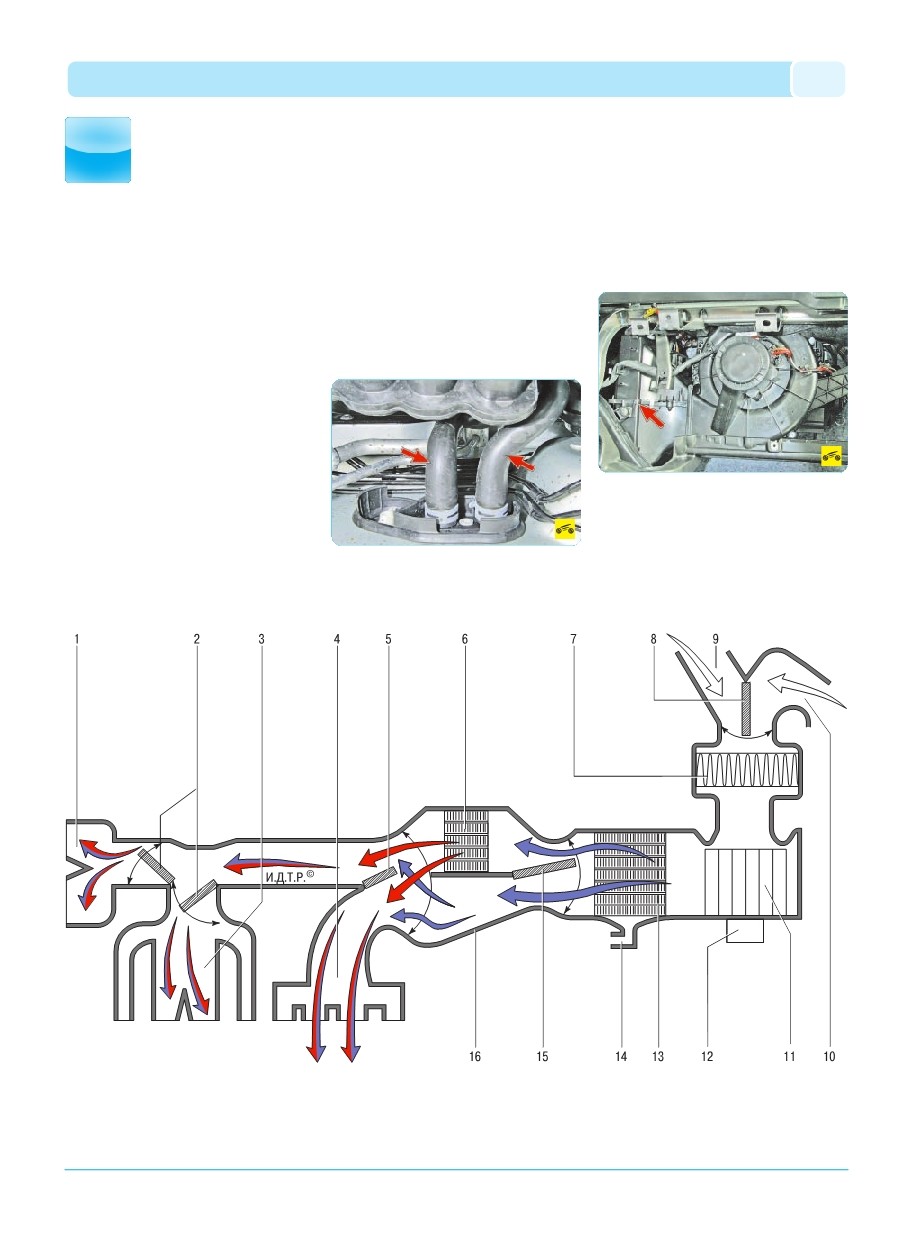 1 2 3 4 5 6 7 8 9

И.Д.Т.Р.©

16 15 14 13 12 11 10